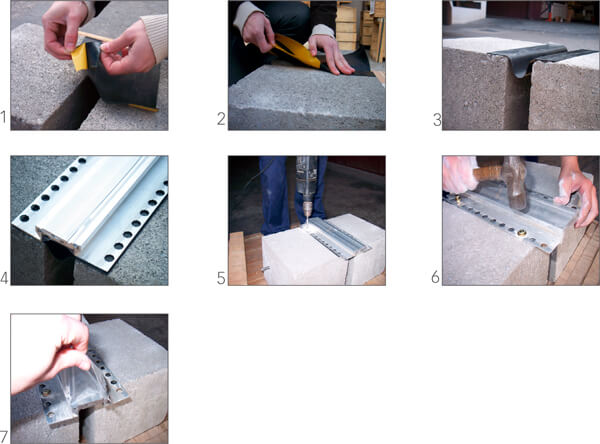 1

2

3

4

5

6

7