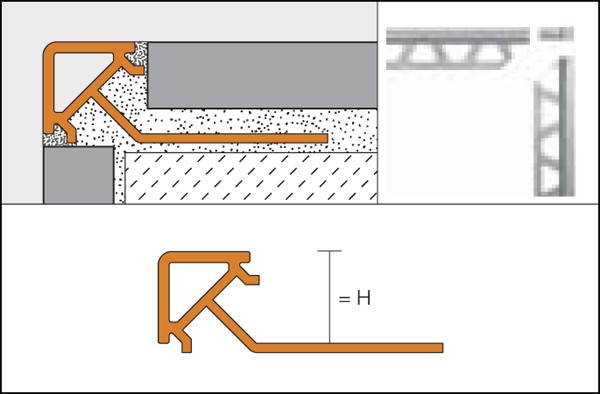 = H