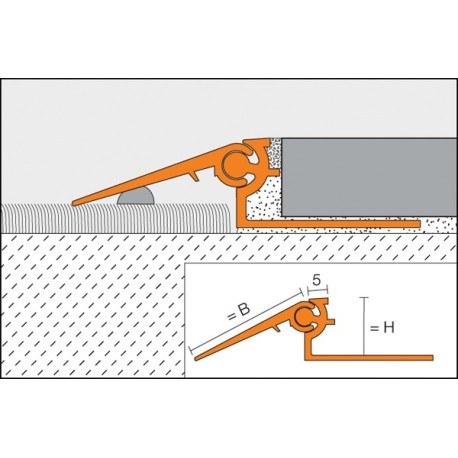 5
= B
= H