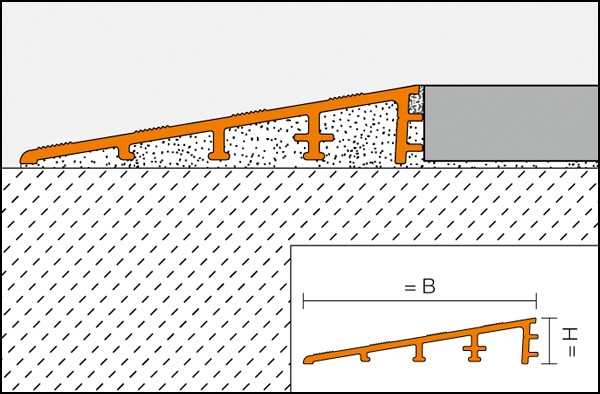 = B

= H